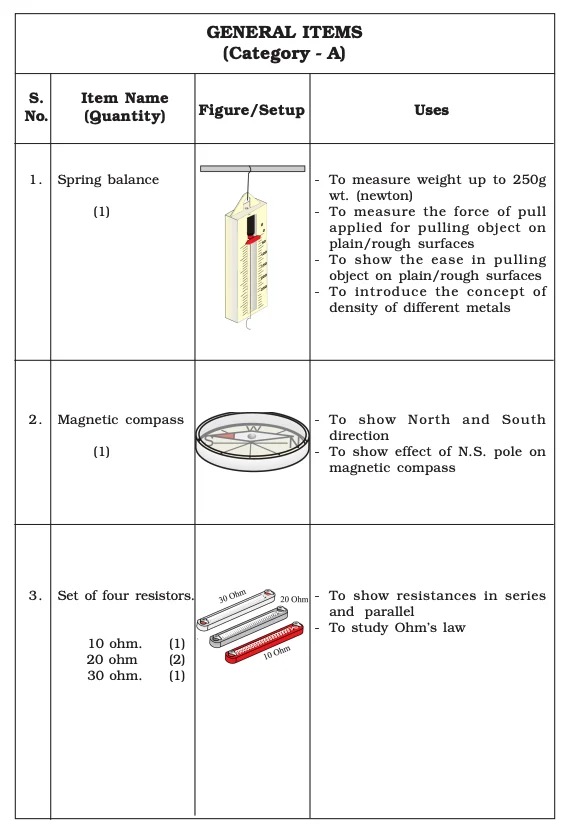 GENERAL ITEMS
(Category - A)

| S. No. | Item Name (Quantity) | Figure/Setup | Uses |
|---|---|---|---|
| 1. | Spring balance (1) | | - To measure weight up to 250g wt. (newton) - To measure the force of pull applied for pulling object on plain/rough surfaces - To show the ease in pulling object on plain/rough surfaces - To introduce the concept of density of different metals |
| 2. | Magnetic compass (1) | S W N | - To show North and South direction - To show effect of N.S. pole on magnetic compass |
| 3. | Set of four resistors. 10 ohm. (1) 20 ohm (2) 30 ohm. (1) | 30 Ohm 20 Ohm 10 Ohm | - To show resistances in series and parallel - To study Ohm's law |