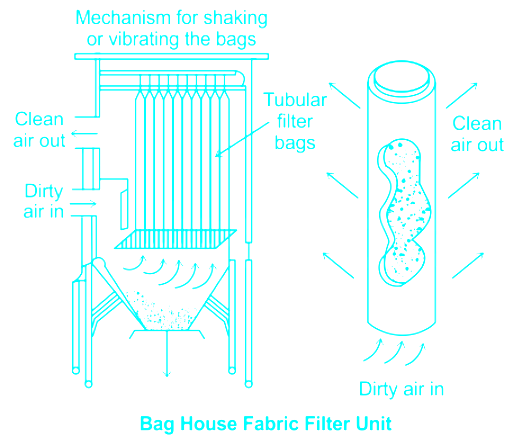 Mechanism for shaking or vibrating the bags

Clean air out

Tubular filter bags

Dirty air in

Clean air out

Dirty air in

Bag House Fabric Filter Unit