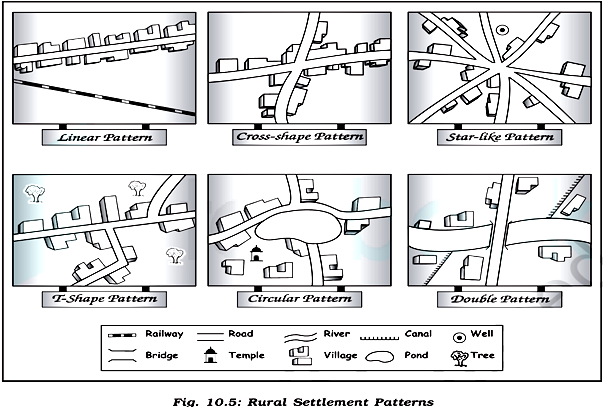 Linear Pattern

Cross-shape Pattern

Star-like Pattern

T-Shape Pattern

Circular Pattern

Double Pattern

Railway
Road
River
Canal
Well
Bridge
Temple
Village
Pond
Tree

Fig. 10.5: Rural Settlement Patterns