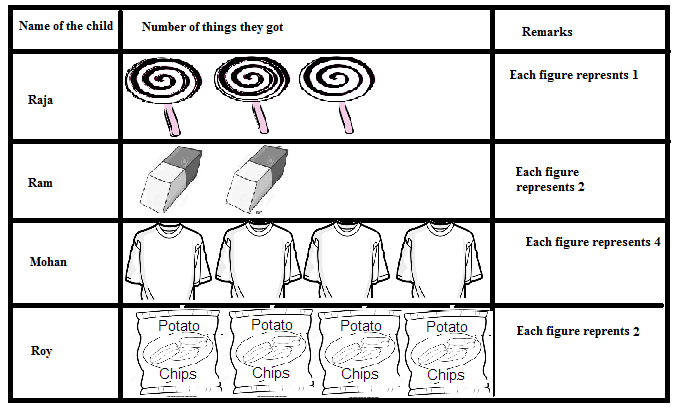 | Name of the child | Number of things they got | Remarks |
|---|---|---|
| Raja | | Each figure represnts 1 |
| Ram | | Each figure represents 2 |
| Mohan | | Each figure represents 4 |
| Roy | Potato Chips Potato Chips Potato Chips Potato Chips | Each figure reprents 2 |