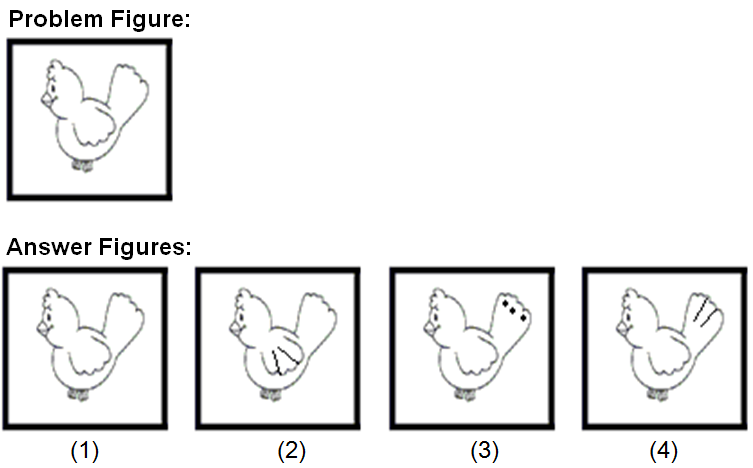 Problem Figure:

Answer Figures:

(1)

(2)

(3)

(4)